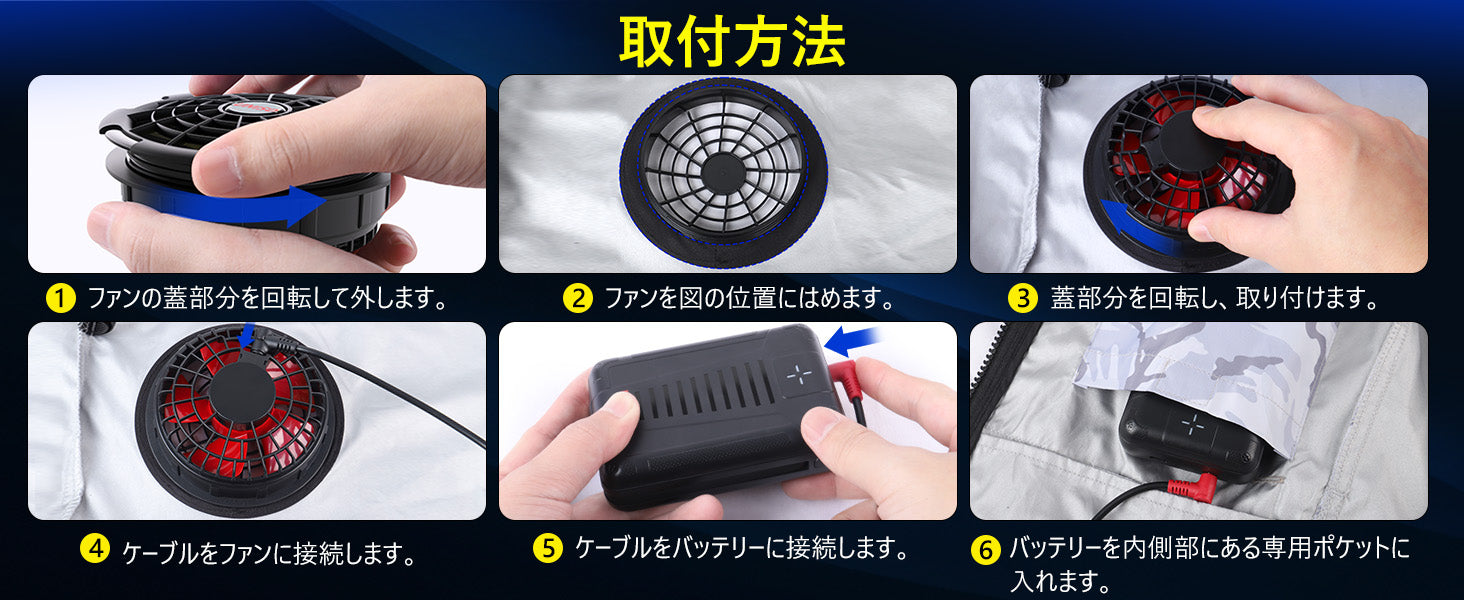 取付方法

1 ファンの蓋部分を回転して外します。

2 ファンを図の位置にはめます。

3 蓋部分を回転し、取り付けます。

4 ケーブルをファンに接続します。

5 ケーブルをバッテリーに接続します。

6 バッテリーを内側部にある専用ポケットに入れます。