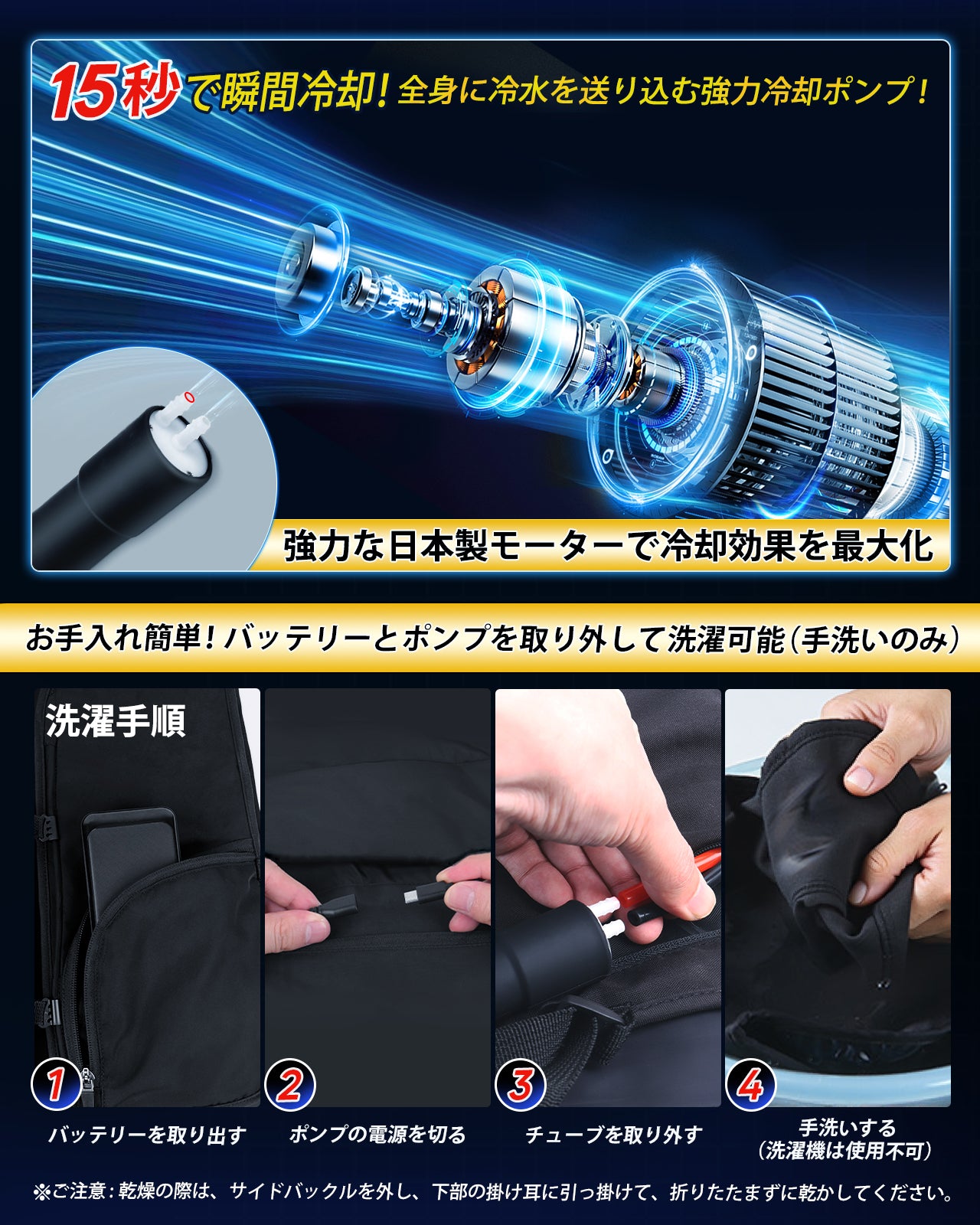 15秒で瞬間冷却！全身に冷水を送り込む強力冷却ポンプ！

強力な日本製モーターで冷却効果を最大化

お手入れ簡単！バッテリーとポンプを取り外して洗濯可能（手洗いのみ）

洗濯手順

1
バッテリーを取り出す

2
ポンプの電源を切る

3
チューブを取り外す

4
手洗いする
（洗濯機は使用不可）

※ご注意：乾燥の際は、サイドバックルを外し、下部の掛け耳に引っ掛けて、折りたたまずに乾かしてください。